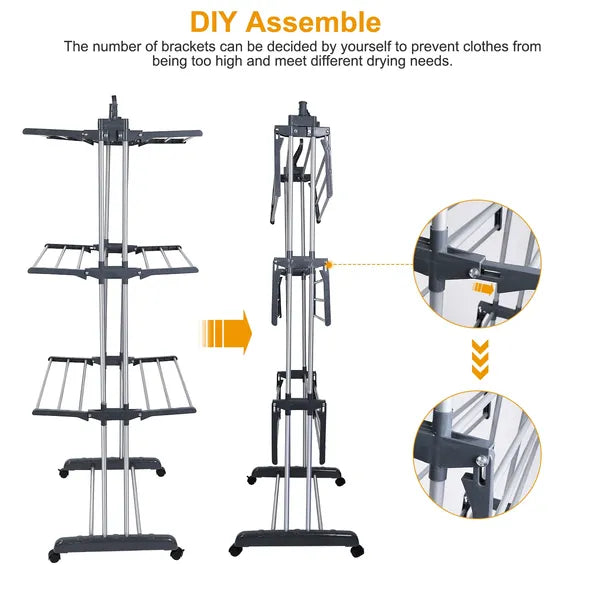 DIY Assemble

The number of brackets can be decided by yourself to prevent clothes from being too high and meet different drying needs.